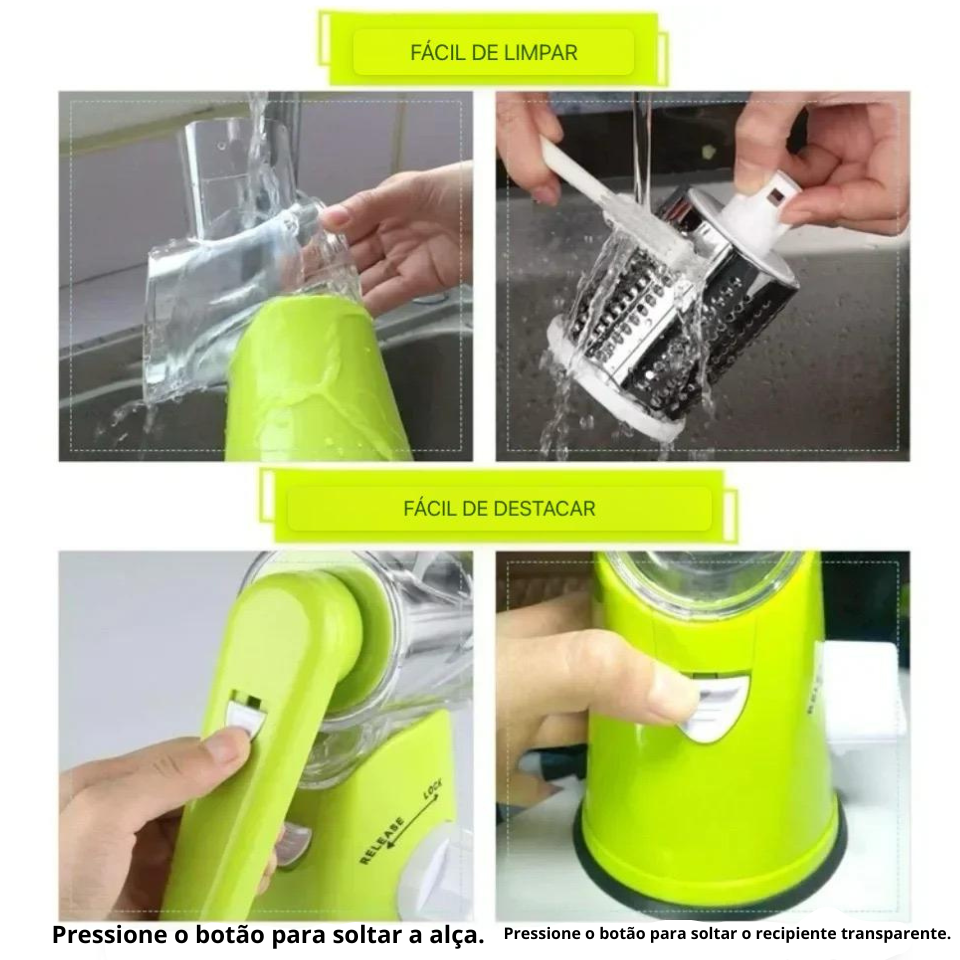 FÁCIL DE LIMPAR

FÁCIL DE DESTACAR

RELEASE LOCK

Pressione o botão para soltar a alça.

Pressione o botão para soltar o recipiente transparente.